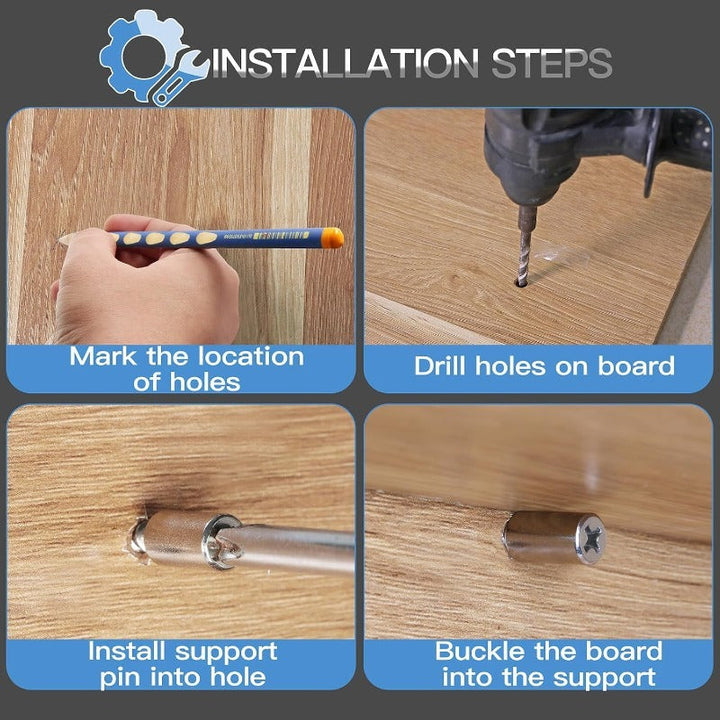 INSTALLATION STEPS

Mark the location of holes

Drill holes on board

Install support pin into hole

Buckle the board into the support