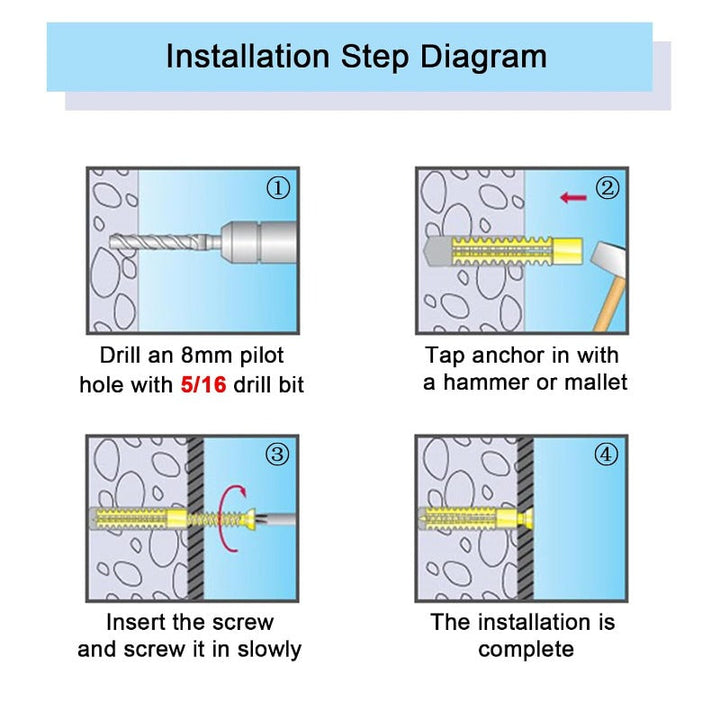 Installation Step Diagram

①

Drill an 8mm pilot hole with 5/16 drill bit

②

Tap anchor in with a hammer or mallet

③

Insert the screw and screw it in slowly

④

The installation is complete